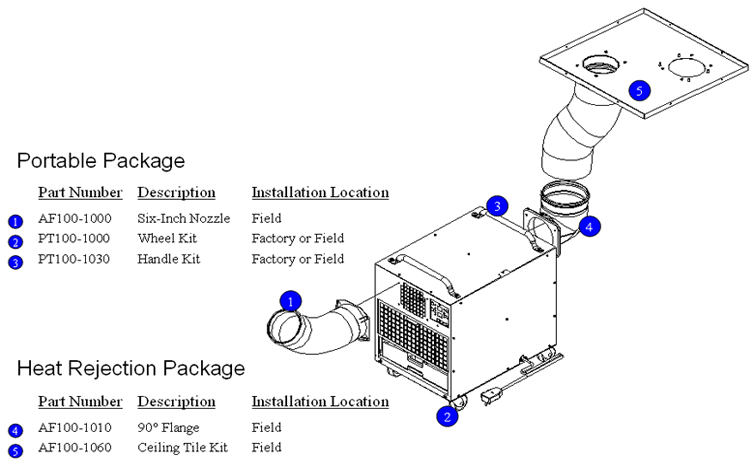 Portable Package

| | Part Number | Description | Installation Location |
|---|---|---|---|
| 1 | AF100-1000 | Six-Inch Nozzle | Field |
| 2 | PT100-1000 | Wheel Kit | Factory or Field |
| 3 | PT100-1030 | Handle Kit | Factory or Field |

Heat Rejection Package

| | Part Number | Description | Installation Location |
|---|---|---|---|
| 4 | AF100-1010 | 90° Flange | Field |
| 5 | AF100-1060 | Ceiling Tile Kit | Field |

5

3

4

1

2